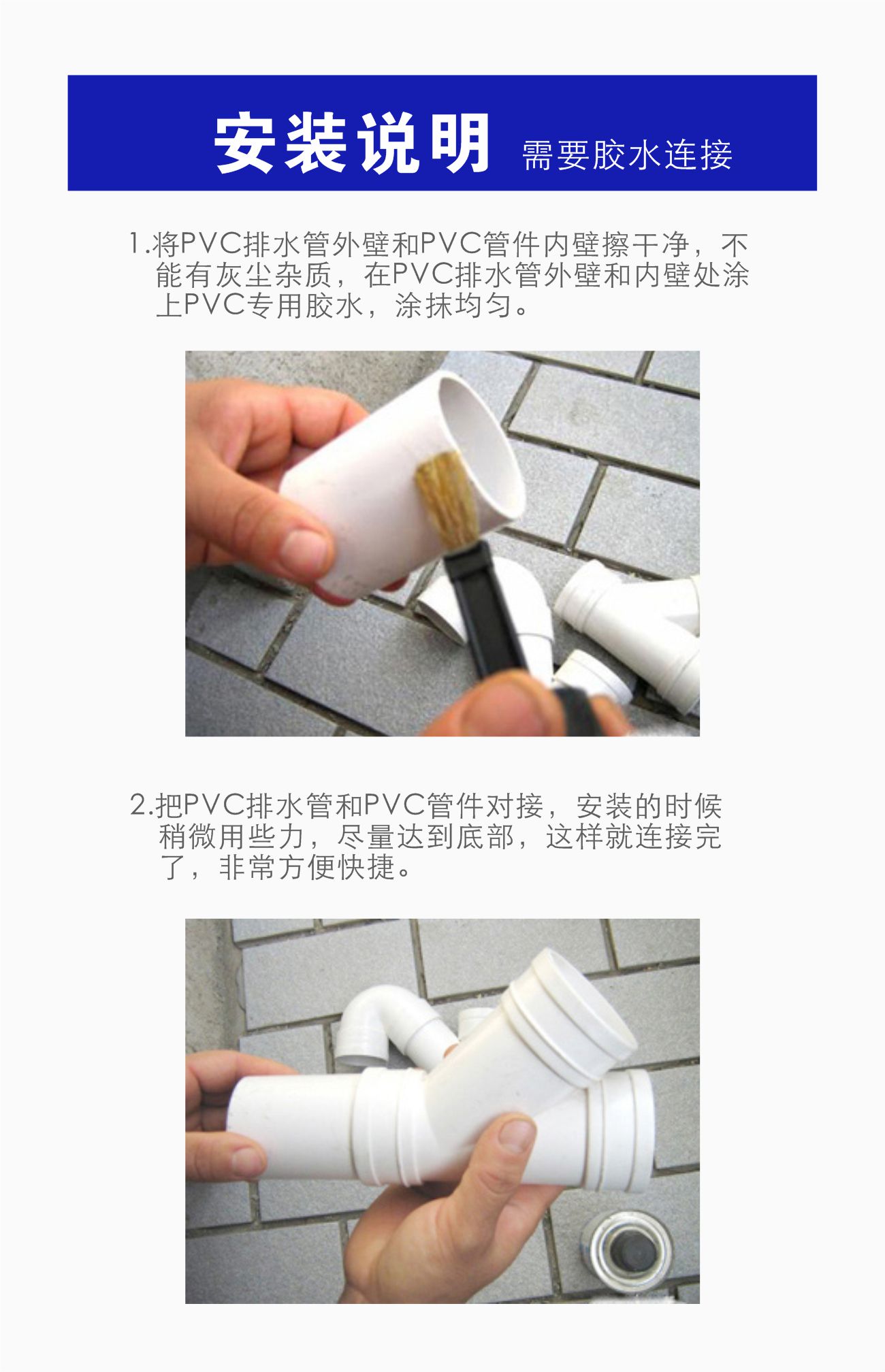 安装说明 需要胶水连接

1.将PVC排水管外壁和PVC管件内壁擦干净，不能有灰尘杂质，在PVC排水管外壁和内壁处涂上PVC专用胶水，涂抹均匀。

2.把PVC排水管和PVC管件对接，安装的时候稍微用些力，尽量达到底部，这样就连接完了，非常方便快捷。